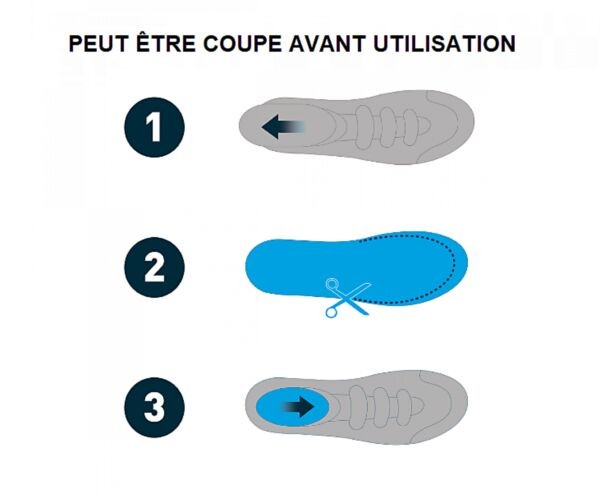 PEUT ÊTRE COUPE AVANT UTILISATION

1

2

3