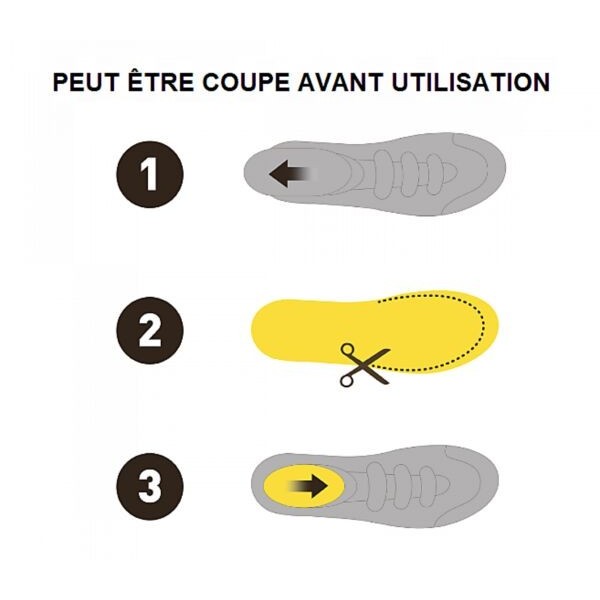 PEUT ÊTRE COUPE AVANT UTILISATION

1

2

3