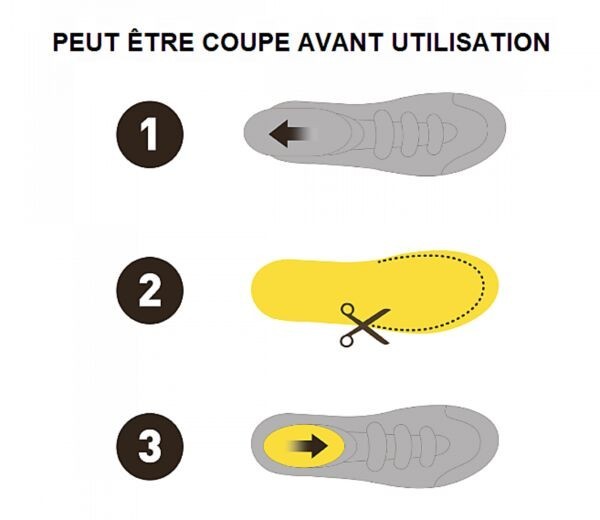 PEUT ÊTRE COUPE AVANT UTILISATION

1

2

3